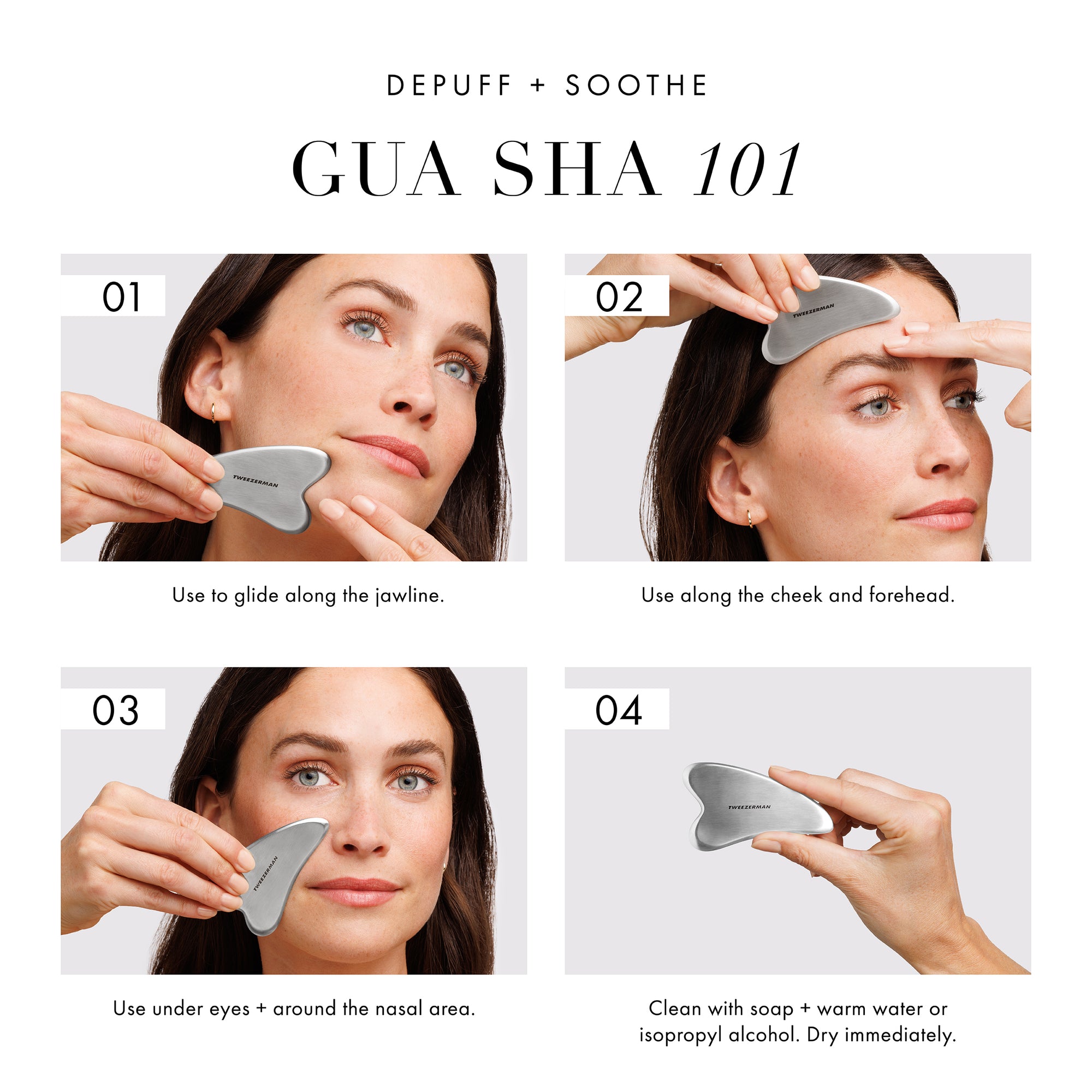 DEPUFF + SOOTHE

GUA SHA 101

01

TWEEZERMAN

Use to glide along the jawline.

02

TWEEZERMAN

Use along the cheek and forehead.

03

TWEEZERMAN

Use under eyes + around the nasal area.

04

TWEEZERMAN

Clean with soap + warm water or isopropyl alcohol. Dry immediately.