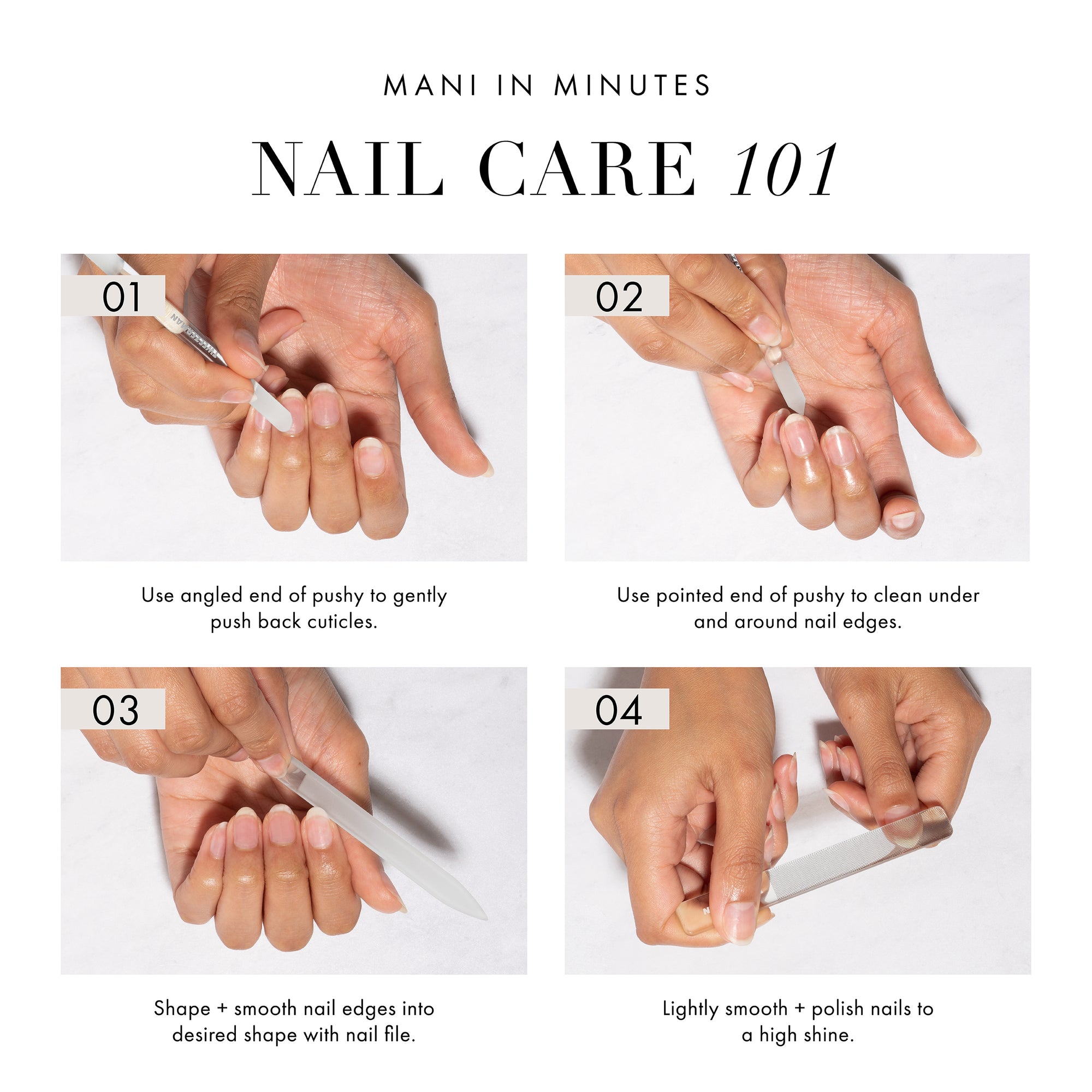 MANI IN MINUTES

NAIL CARE 101

01

Use angled end of pushy to gently push back cuticles.

02

Use pointed end of pushy to clean under and around nail edges.

03

Shape + smooth nail edges into desired shape with nail file.

04

Lightly smooth + polish nails to a high shine.